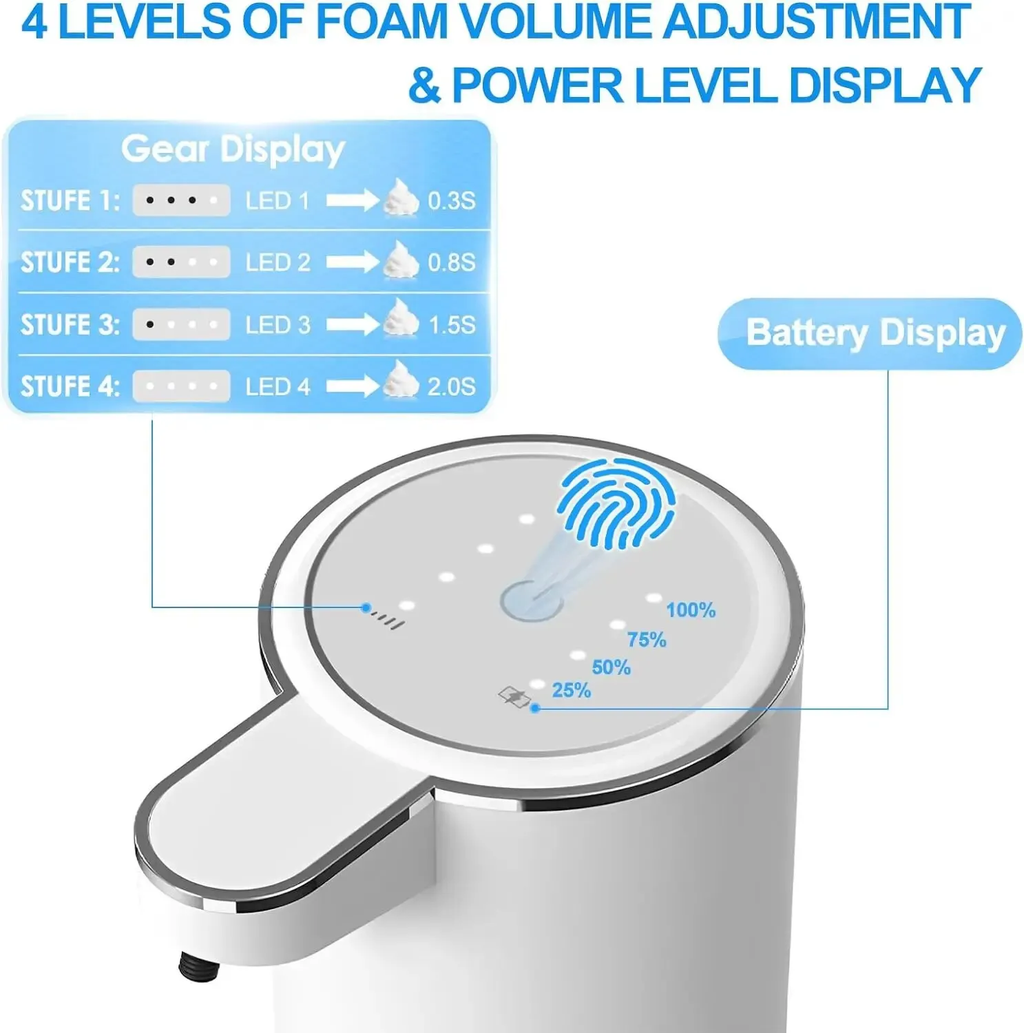 4 LEVELS OF FOAM VOLUME ADJUSTMENT
& POWER LEVEL DISPLAY

Gear Display

STUFE 1: LED 1 0.3S
STUFE 2: LED 2 0.8S
STUFE 3: LED 3 1.5S
STUFE 4: LED 4 2.0S

Battery Display

100%
75%
50%
25%